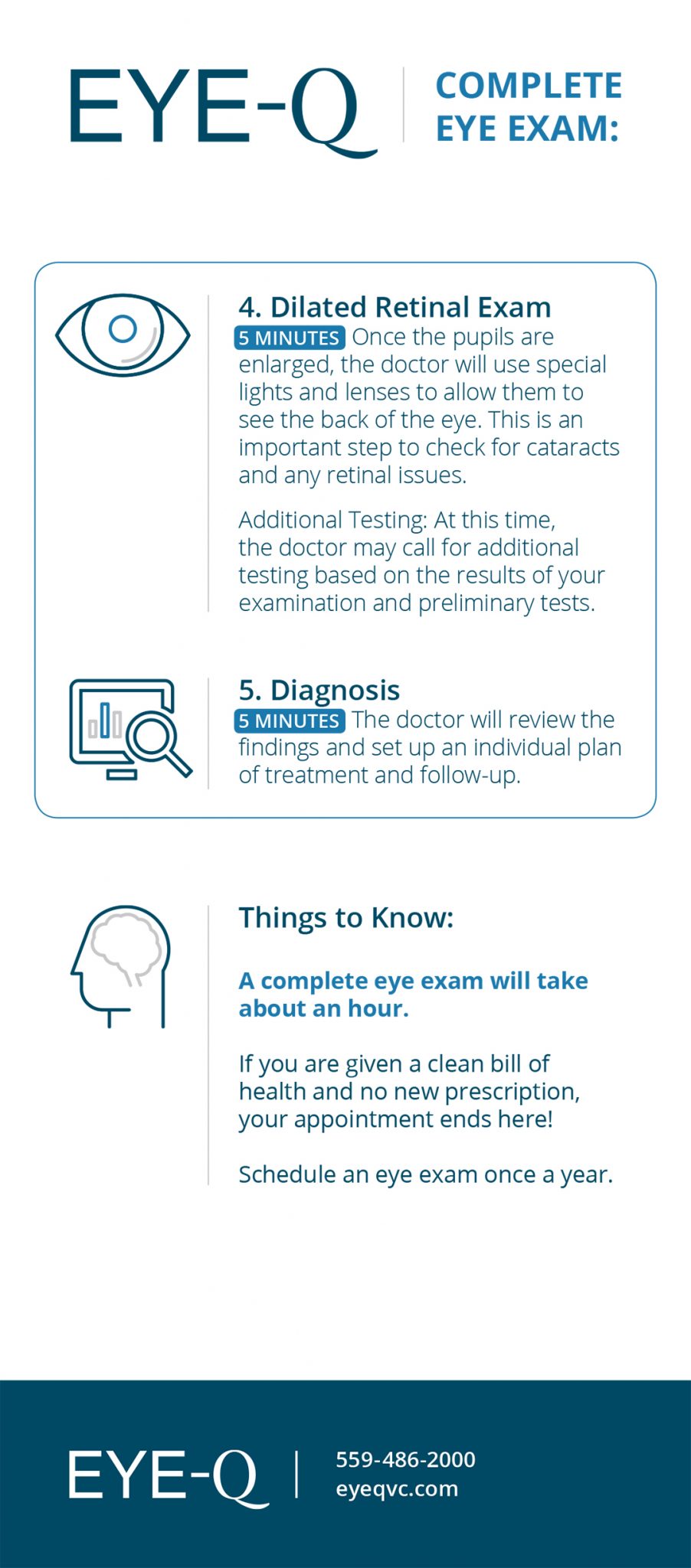 EYE-Q

COMPLETE EYE EXAM:

4. Dilated Retinal Exam

5 MINUTES Once the pupils are enlarged, the doctor will use special lights and lenses to allow them to see the back of the eye. This is an important step to check for cataracts and any retinal issues.

Additional Testing: At this time, the doctor may call for additional testing based on the results of your examination and preliminary tests.

5. Diagnosis

5 MINUTES The doctor will review the findings and set up an individual plan of treatment and follow-up.

Things to Know:

A complete eye exam will take about an hour.

If you are given a clean bill of health and no new prescription, your appointment ends here!

Schedule an eye exam once a year.

EYE-Q

559-486-2000
eyeqvc.com